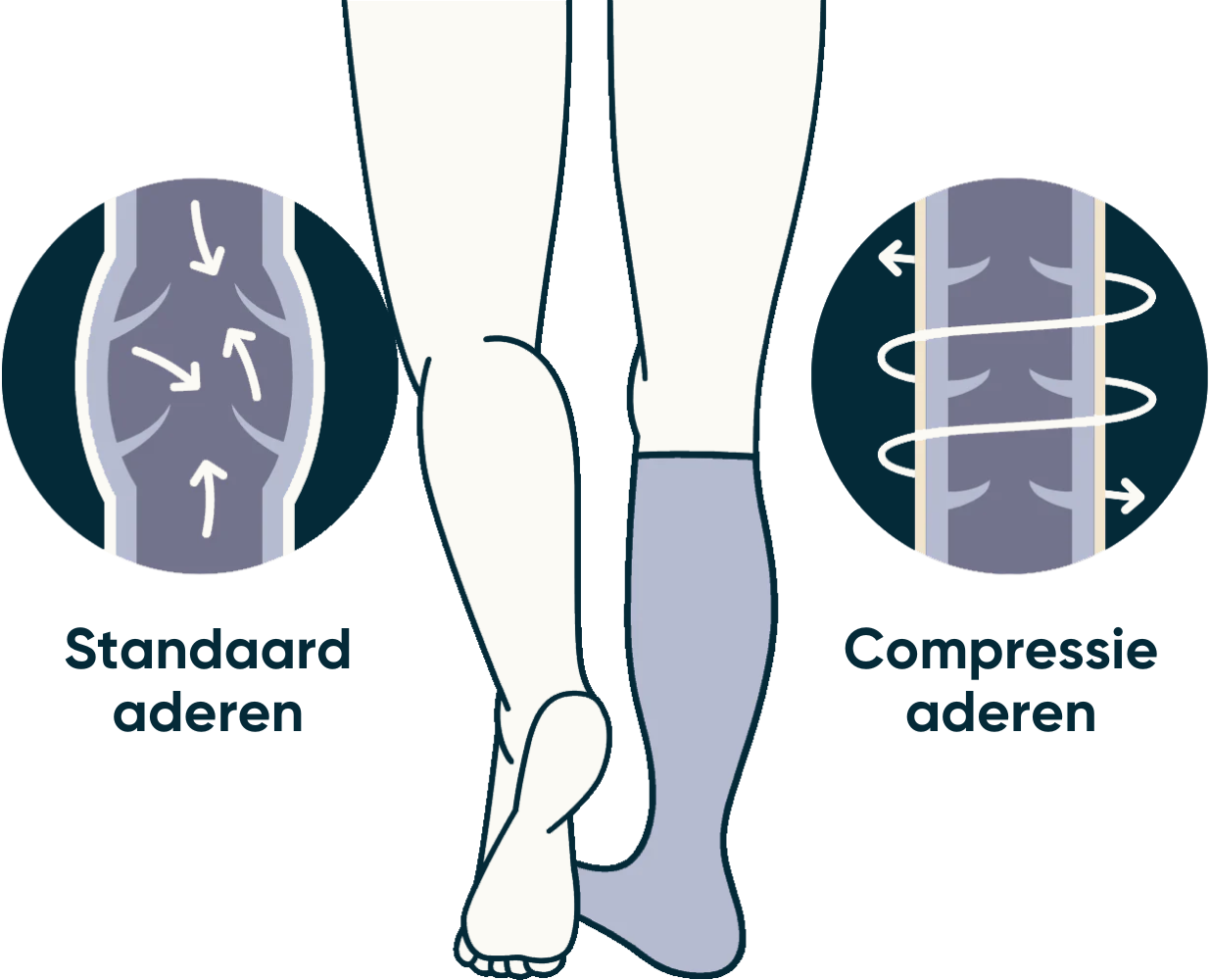 Standaard aderen

Compressie aderen